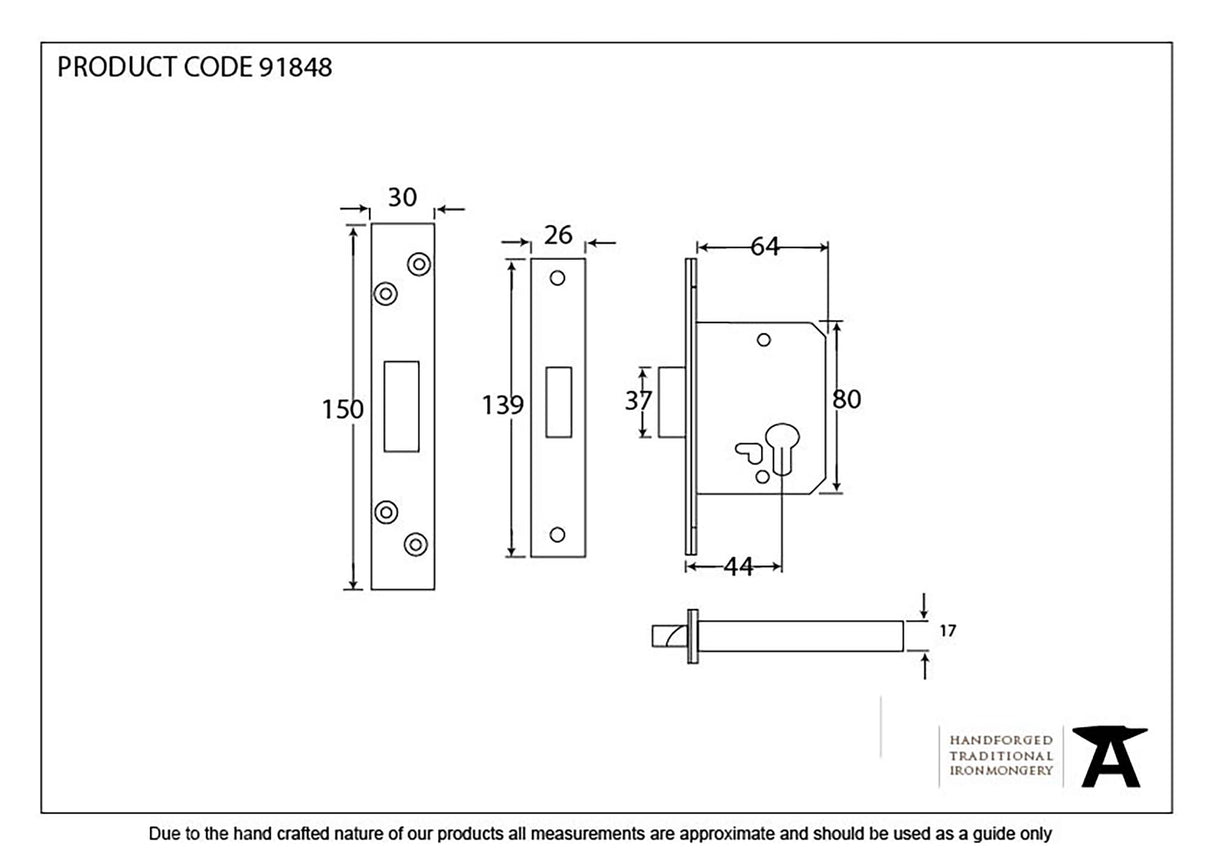 PRODUCT CODE 91848

30

150

26

139

64

37

80

44

17

HANDFORGED
TRADITIONAL
IRONMONGERY

Due to the hand crafted nature of our products all measurements are approximate and should be used as a guide only