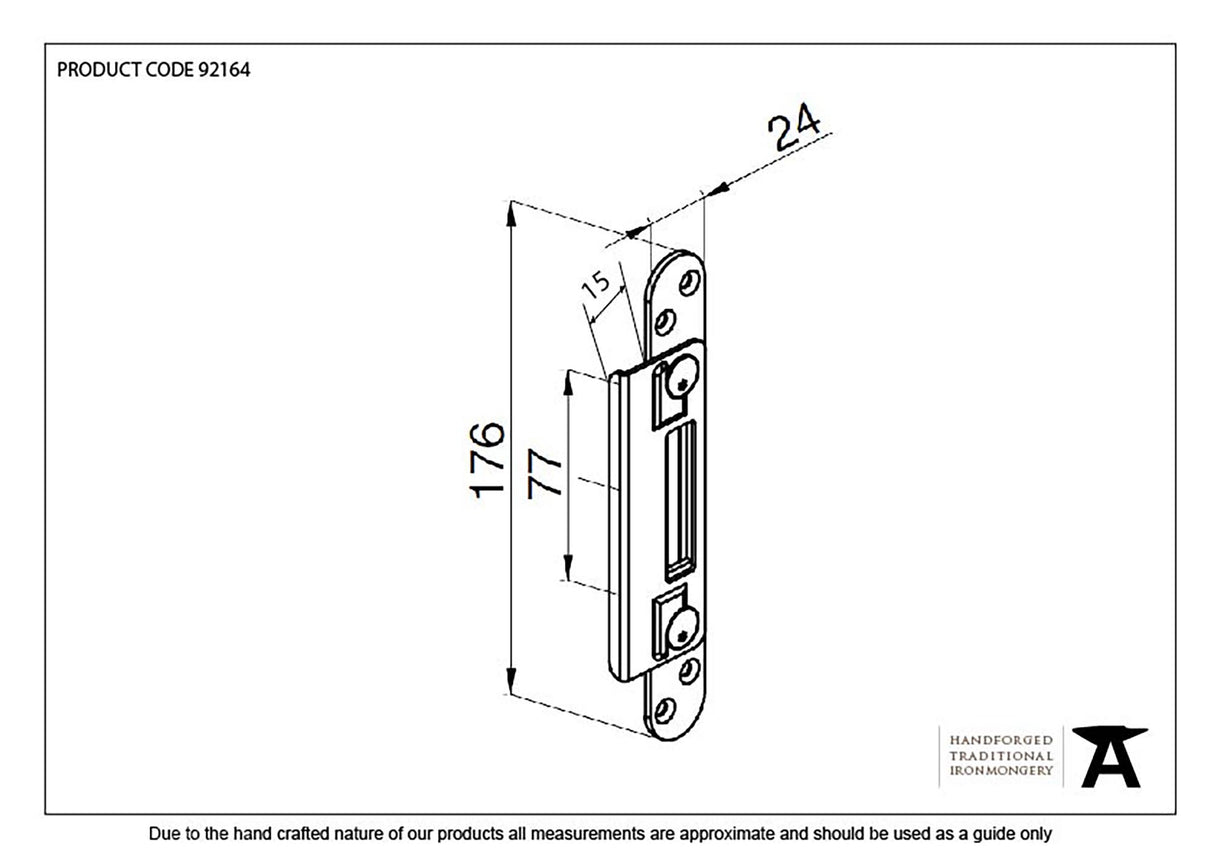 PRODUCT CODE 92164

24

15

176

77

HANDFORGED
TRADITIONAL
IRONMONGERY

Due to the hand crafted nature of our products all measurements are approximate and should be used as a guide only